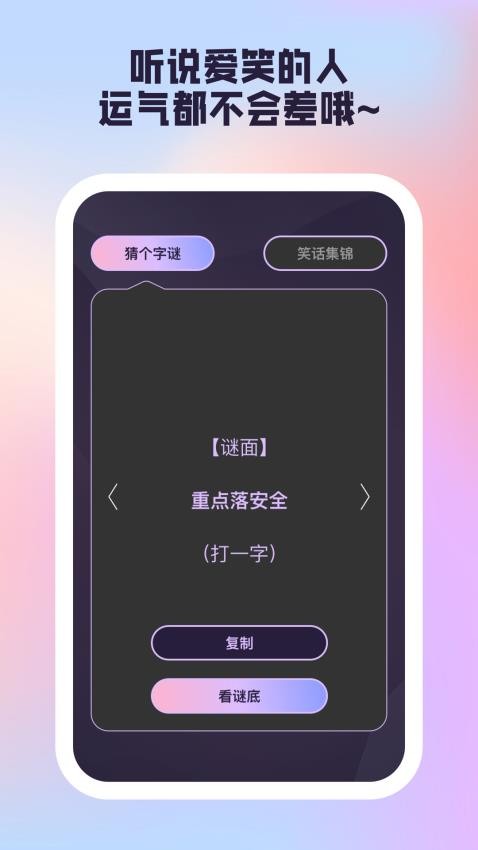 听说爱笑的人
运气都不会差哦~

猜个字谜

笑话集锦

【谜面】

〈

重点落安全

〉

(打一字)

复制

看谜底