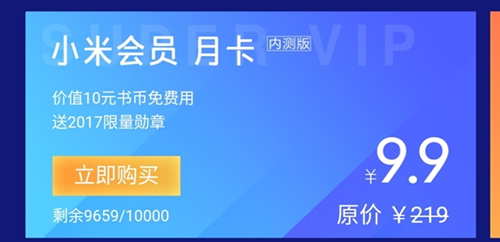 SUPER VIP

小米会员 月卡 内测版

价值10元书币免费用
送2017限量勋章

立即购买

剩余9659/10000

￥9.9

原价 ￥219